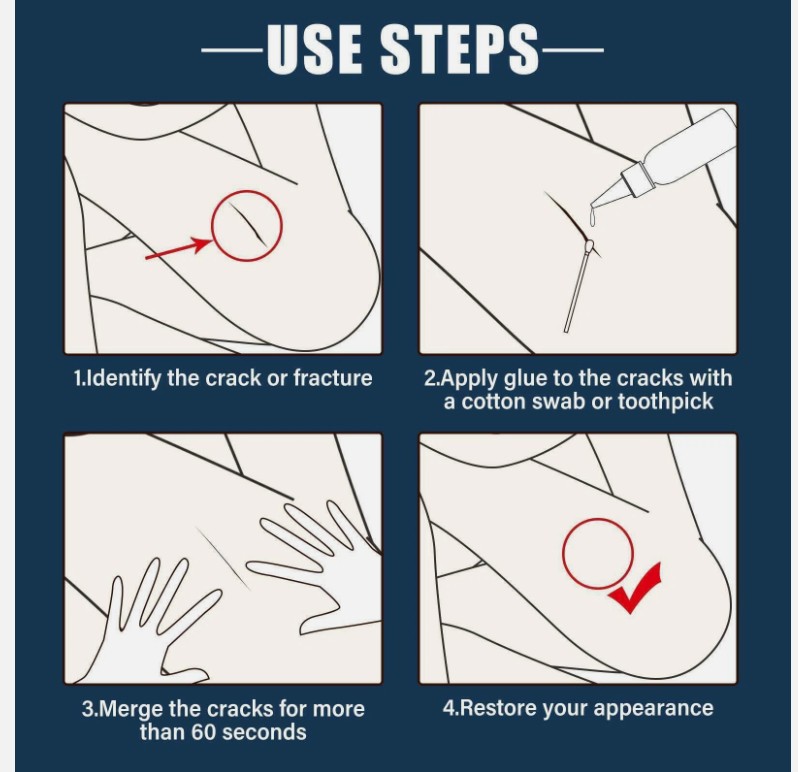 —USE STEPS—

1.Identify the crack or fracture

2.Apply glue to the cracks with a cotton swab or toothpick

3.Merge the cracks for more than 60 seconds

4.Restore your appearance