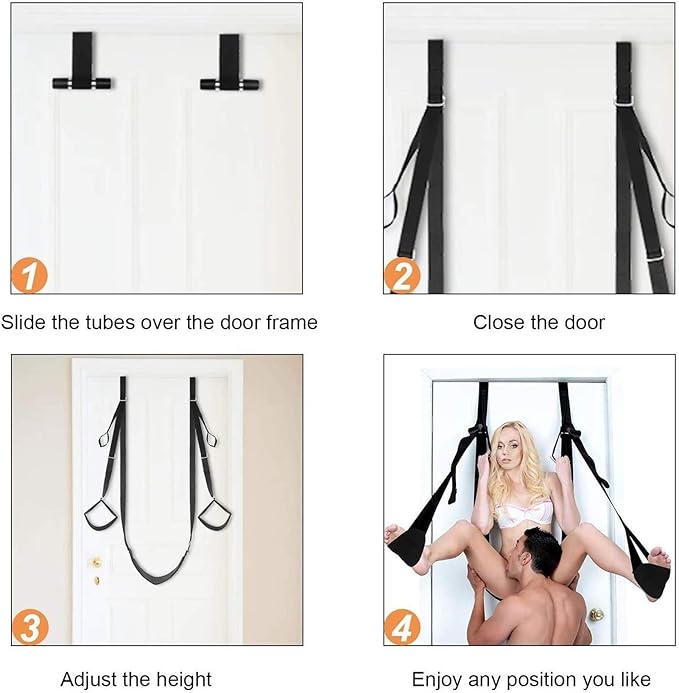 1

Slide the tubes over the door frame

2

Close the door

3

Adjust the height

4

Enjoy any position you like