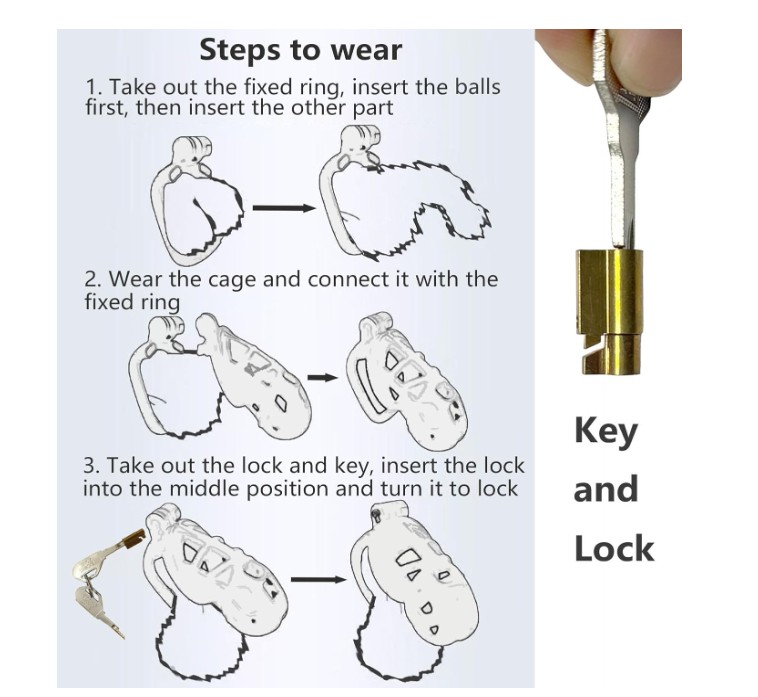 Steps to wear

1. Take out the fixed ring, insert the balls first, then insert the other part

2. Wear the cage and connect it with the fixed ring

3. Take out the lock and key, insert the lock into the middle position and turn it to lock

Key and Lock