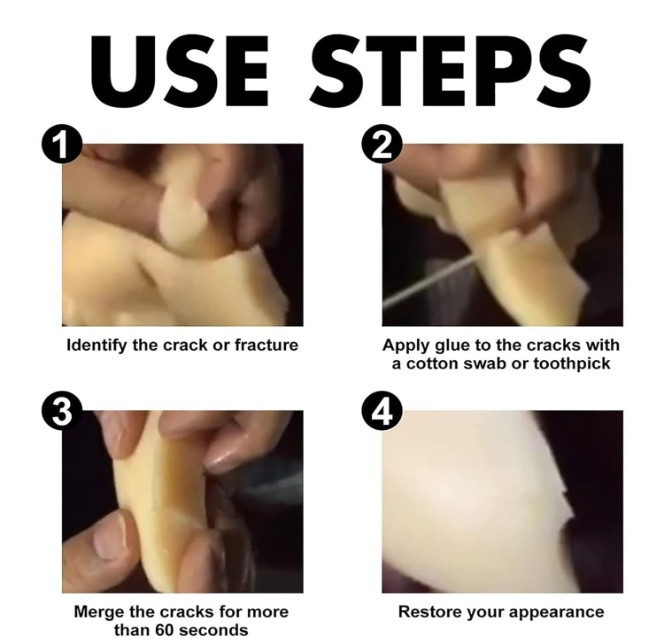 USE STEPS

1

Identify the crack or fracture

2

Apply glue to the cracks with a cotton swab or toothpick

3

Merge the cracks for more than 60 seconds

4

Restore your appearance