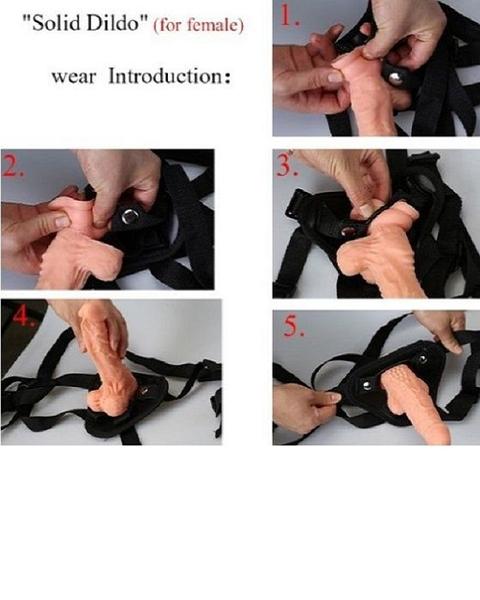 "Solid Dildo" (for female)

wear Introduction:

1.

2.

3.

4.

5.