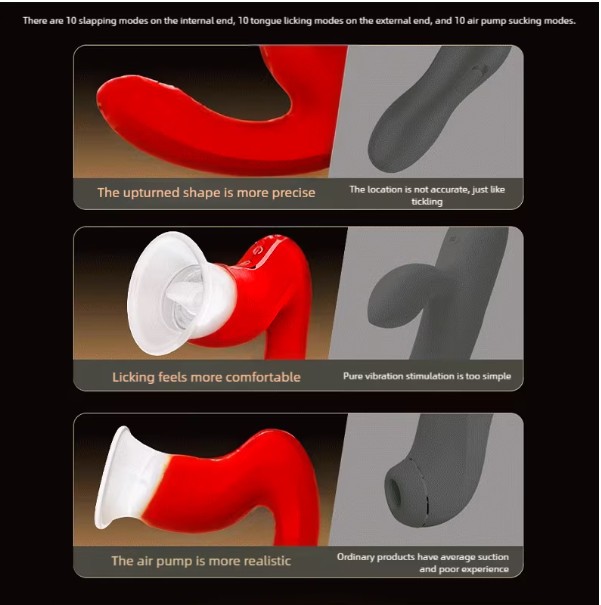 There are 10 slapping modes on the internal end, 10 tongue licking modes on the external end, and 10 air pump sucking modes.

The upturned shape is more precise

The location is not accurate, just like tickling

Licking feels more comfortable

Pure vibration stimulation is too simple

The air pump is more realistic

Ordinary products have average suction and poor experience